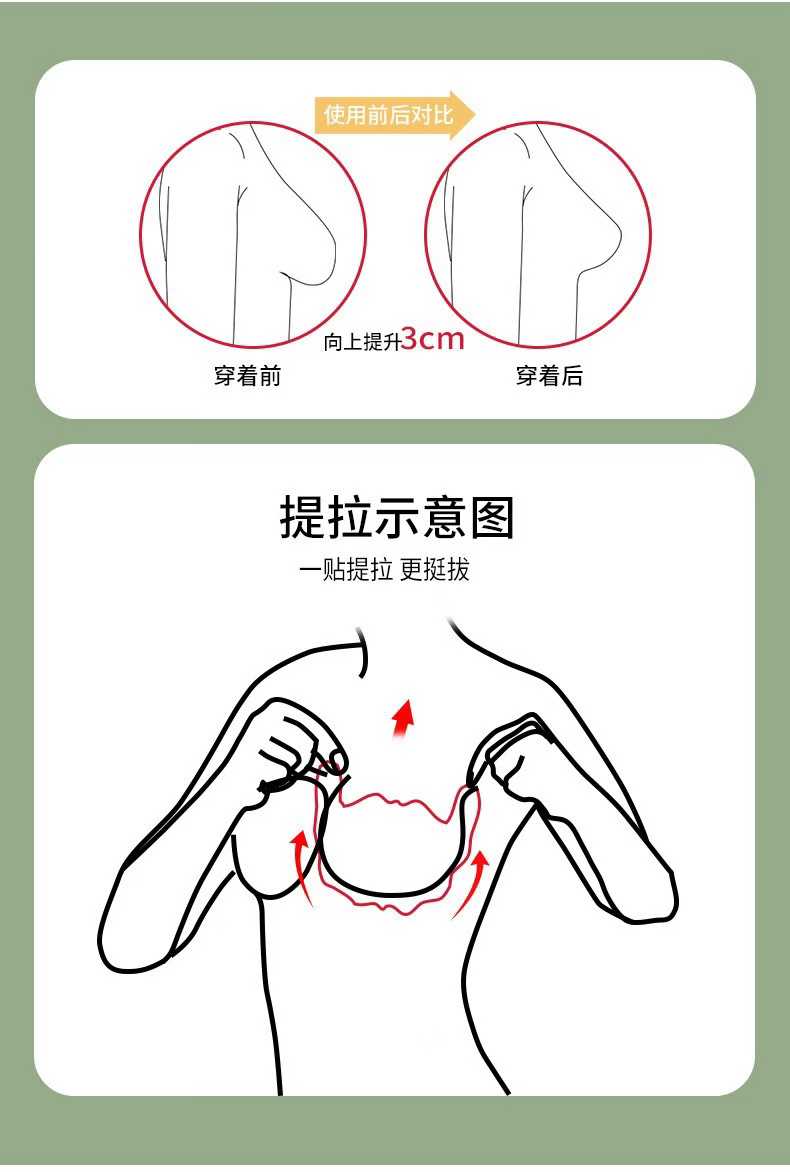 使用前后对比

向上提升3cm

穿着前

穿着后

提拉示意图

一贴提拉 更挺拔