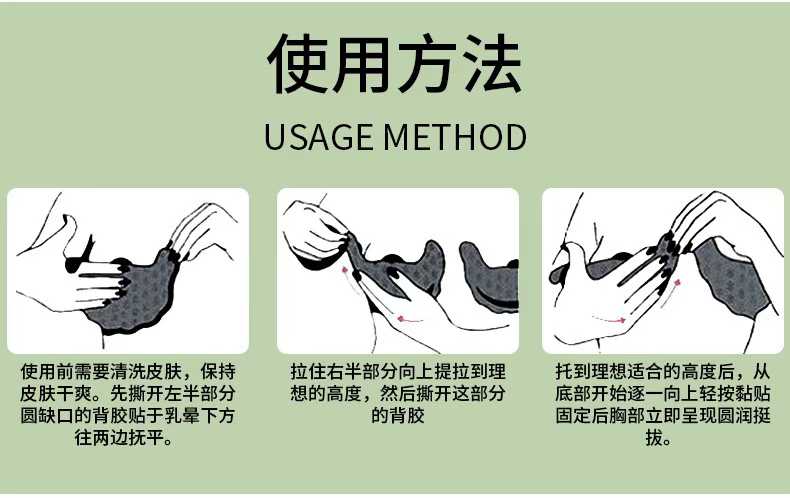 使用方法

USAGE METHOD

使用前需要清洗皮肤，保持皮肤干爽。先撕开左半部分圆缺口的背胶贴于乳晕下方往两边抚平。

拉住右半部分向上提拉到理想的高度，然后撕开这部分的背胶

托到理想适合的高度后，从底部开始逐一向上轻按黏贴固定后胸部立即呈现圆润挺拔。